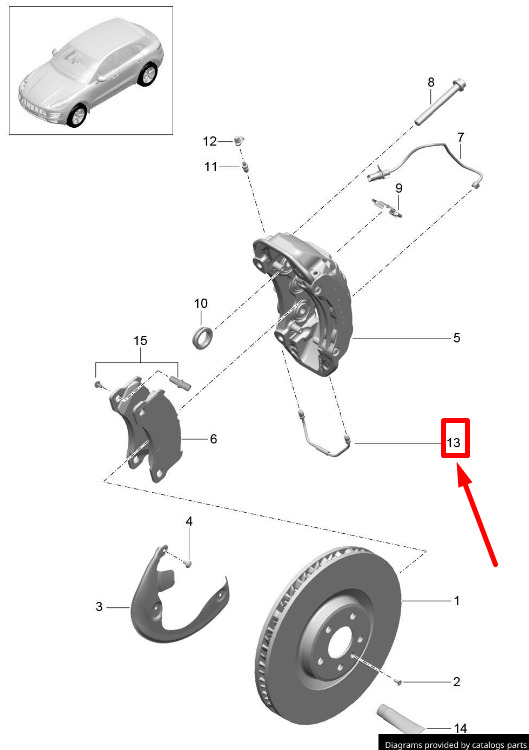 8
7
12
11
9
10
5
15
6
13
4
3
1
2
14
Diagrams provided by catalogs parts