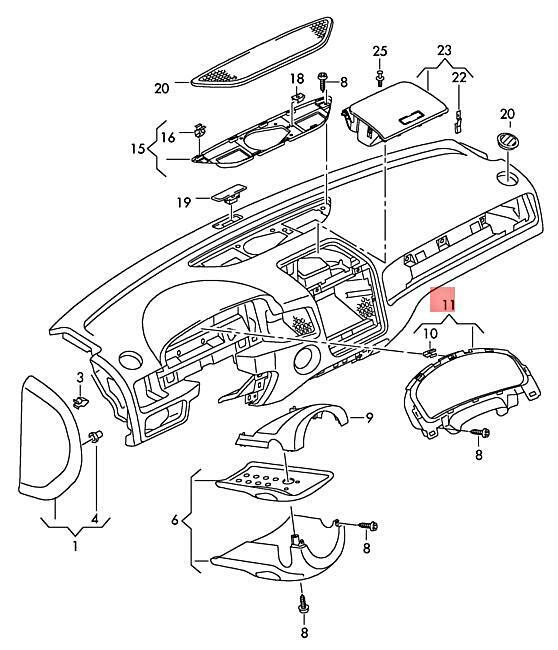 20
18
8
25
23
22
20
16
15
19
11
10
3
9
8
4
1
6
8
8