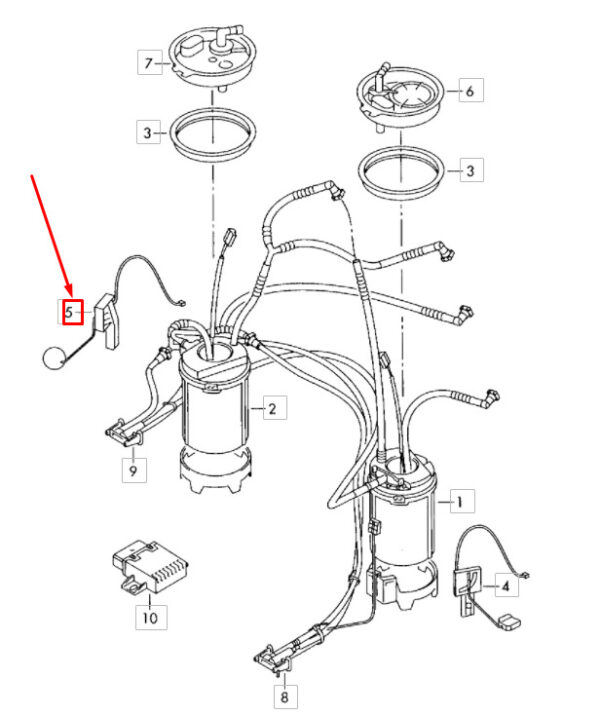 7
6
3
3
5
2
9
1
4
10
8