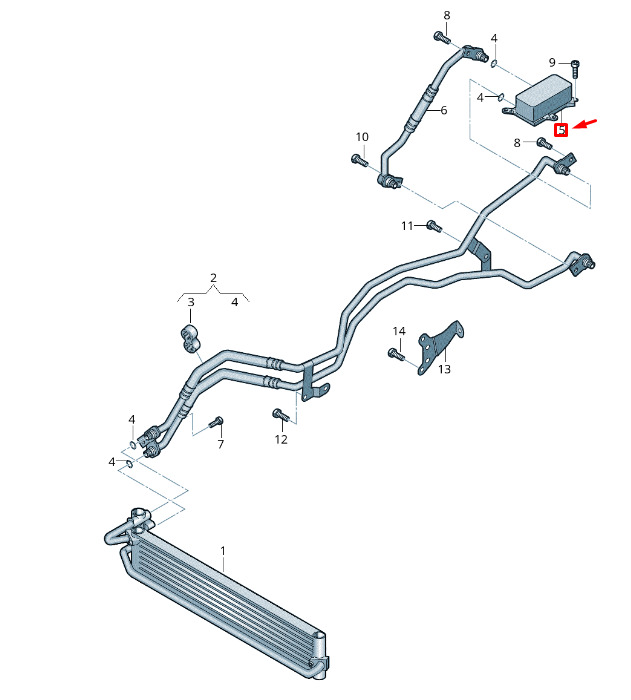 8
4
9
4
6
5
10
8
11
2
3
4
14
13
4
7
12
4
1