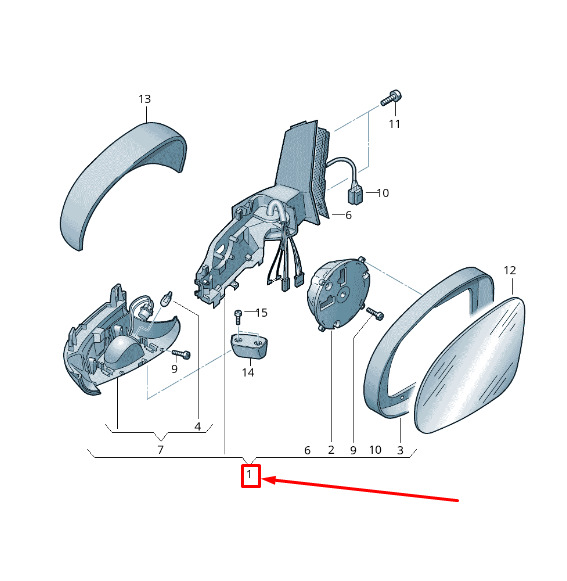 13

11

10

6

12

15

9

14

4

7

6 2 9 10 3

1