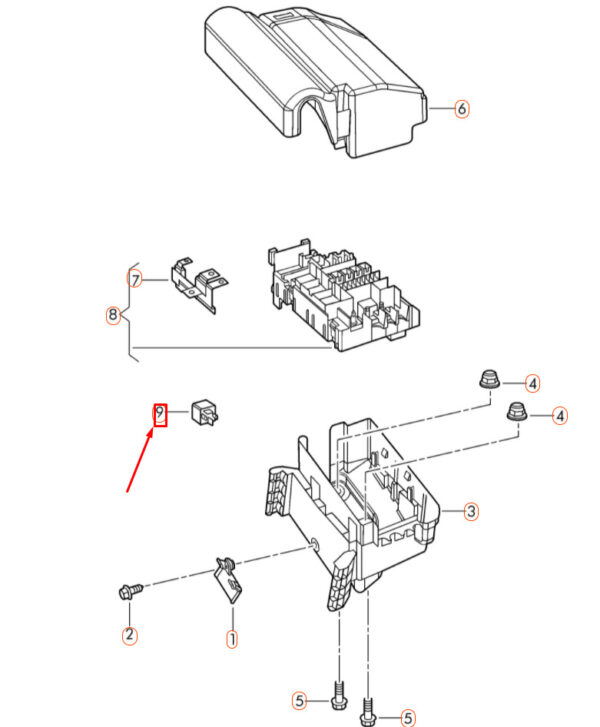 6
7
8
9
4
4
3
2
1
5
5