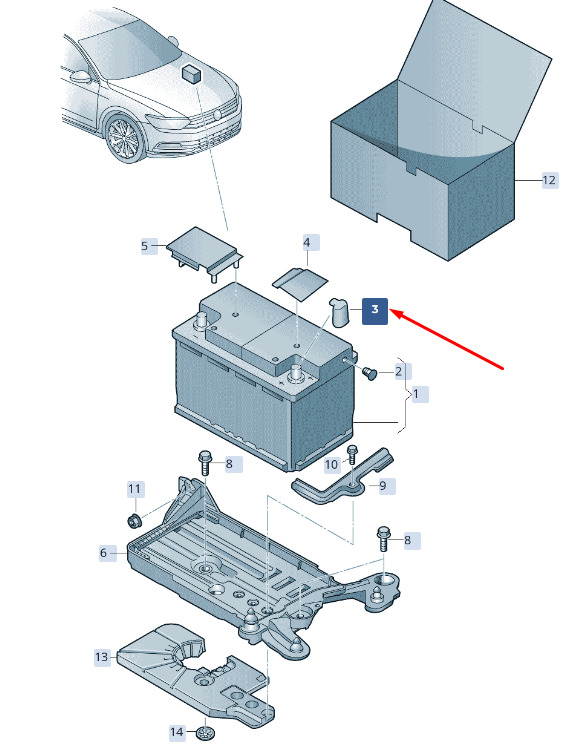 12
5
4
3
2
1
8
10
9
11
8
6
13
14