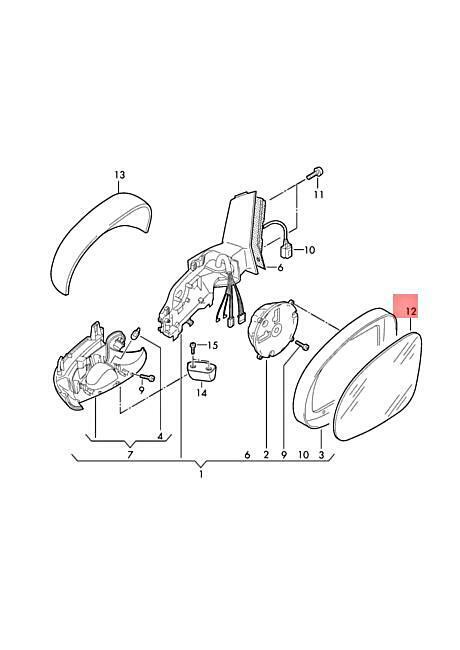 13
11
10
6
12
15
9
14
4
7
6 2 9 10 3
1