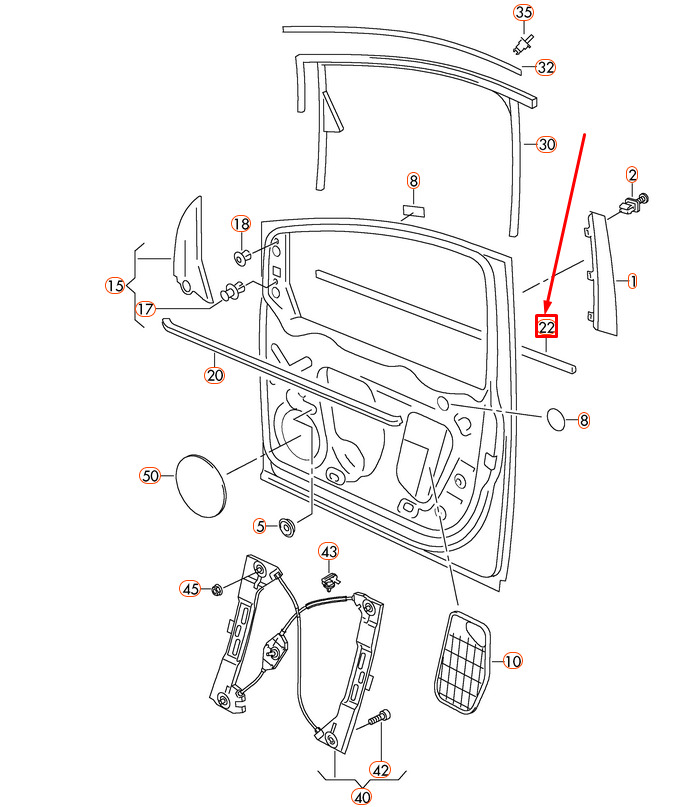 35
32
30
8
2
18
1
15
17
22
20
8
50
5
43
45
10
42
40