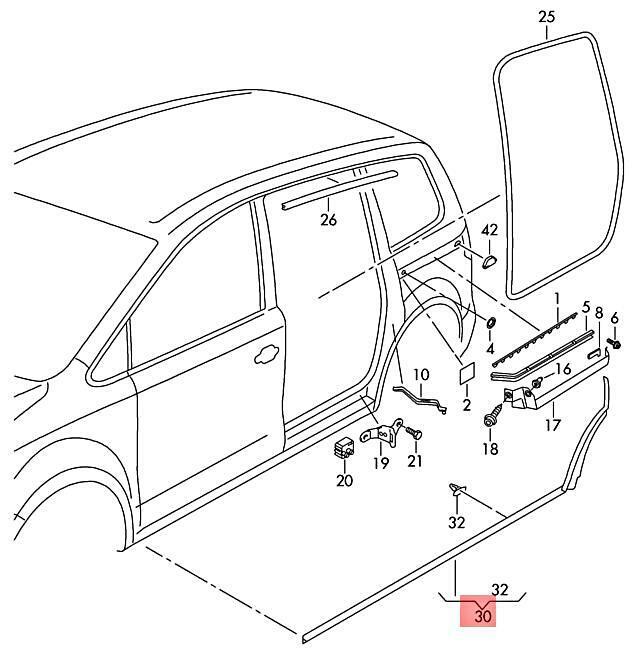 25
26
42
1
5
8
6
4
16
10
2
17
18
19
21
20
32
32
30