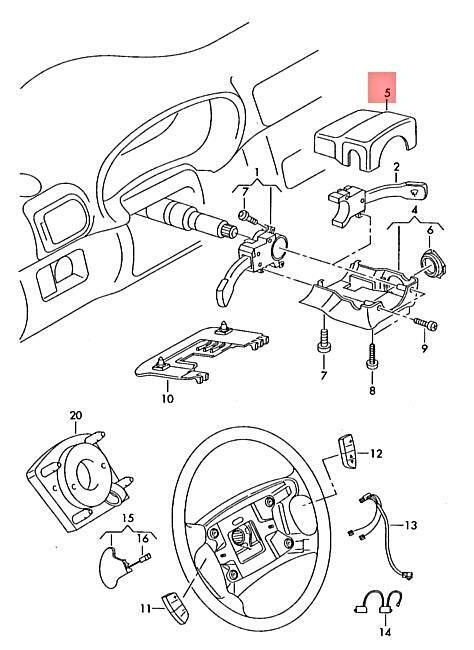 5
1
2
7
4
6
9
7
8
10
20
12
13
15
16
11
14