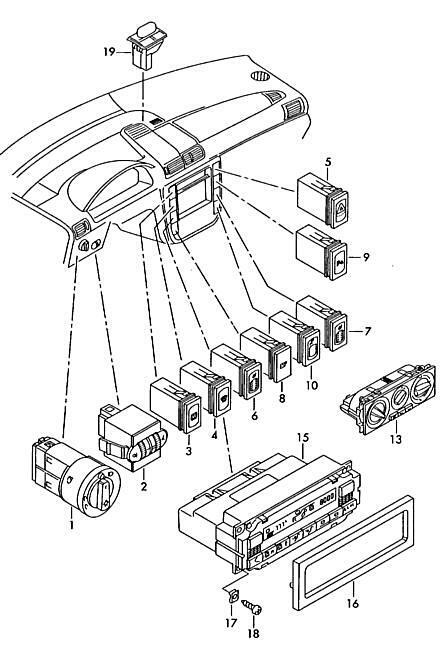 19
5
9
7
10
8
6
4
3
2
1
13
15
16
17
18