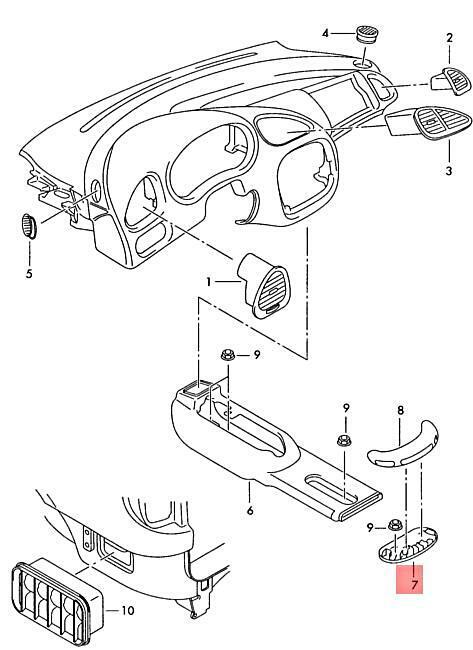 4
2
3
5
1
9
9
8
6
9
7
10