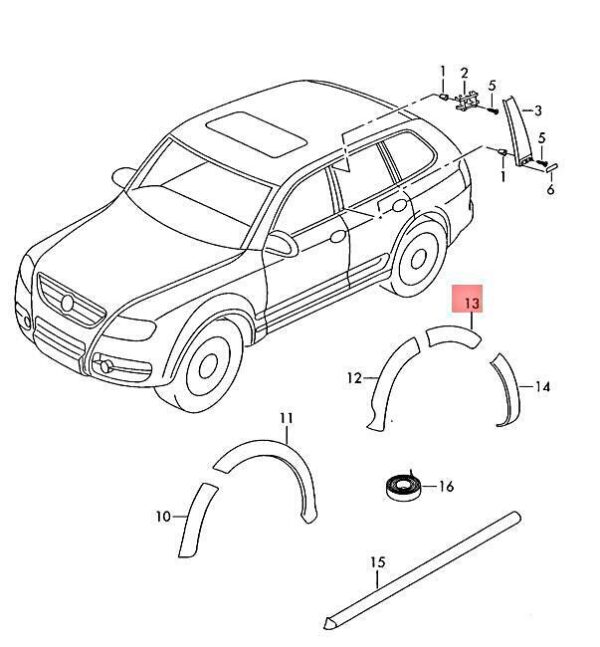 1
2
5
3
5
1
6
13
12
14
11
16
10
15