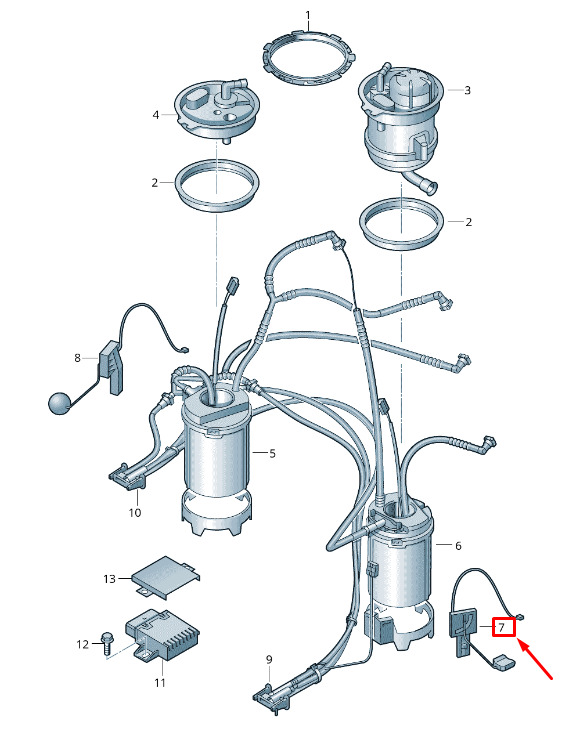 1
4
3
2
2
8
5
10
6
13
7
12
11
9