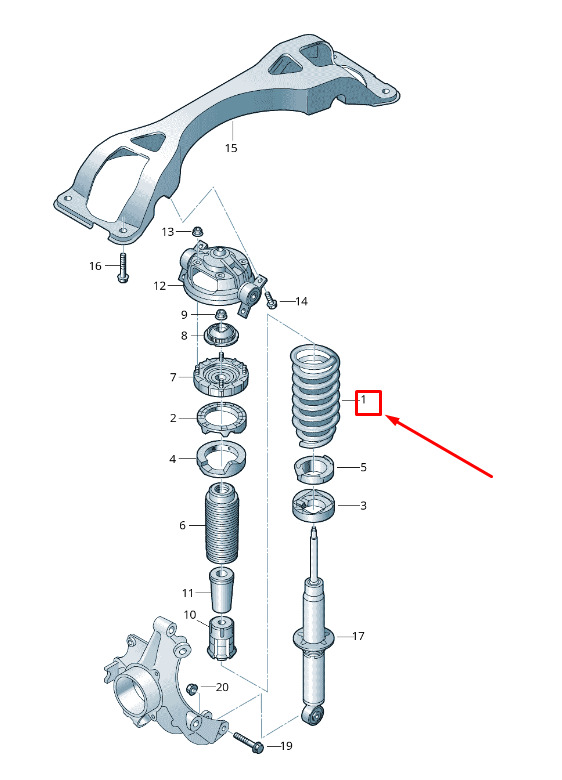 15
13
16
12
14
9
8
7
1
2
4
5
3
6
11
10
17
20
19