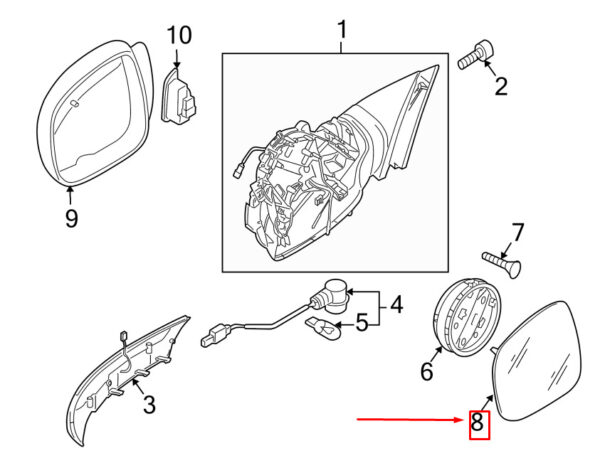 10
1
2
9
7
4
5
6
3
8