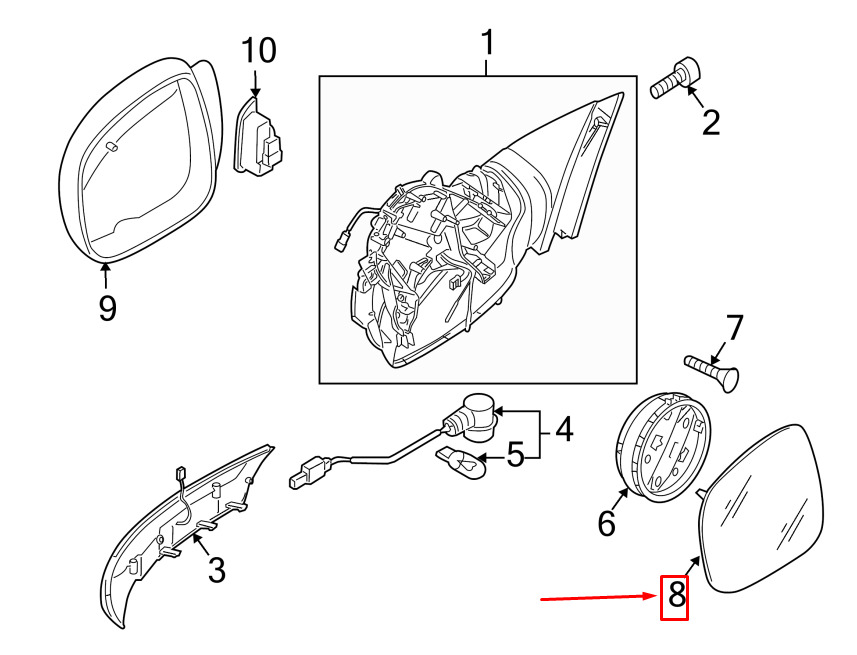 10
1
2
9
7
4
5
6
3
8