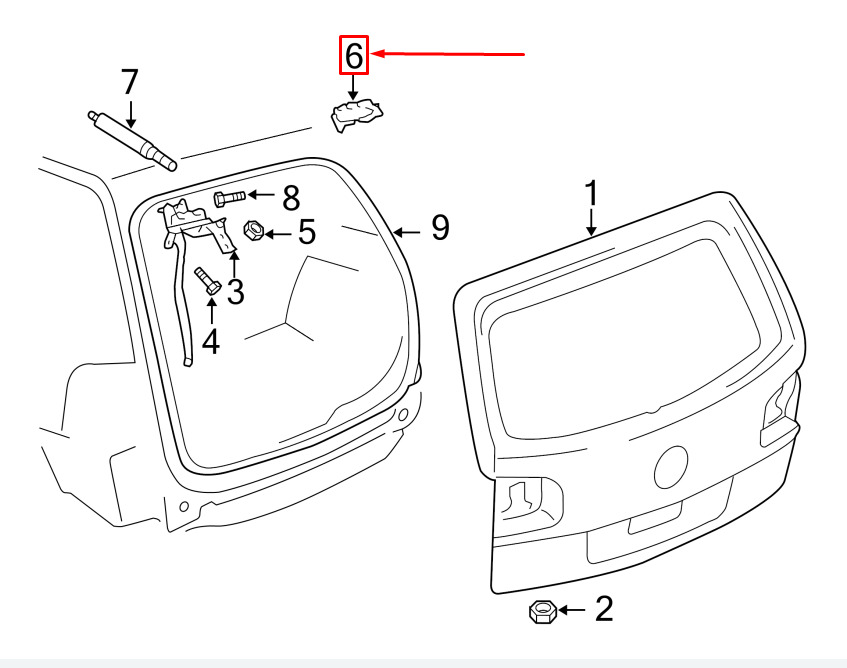 6
7
8
5
9
1
3
4
2