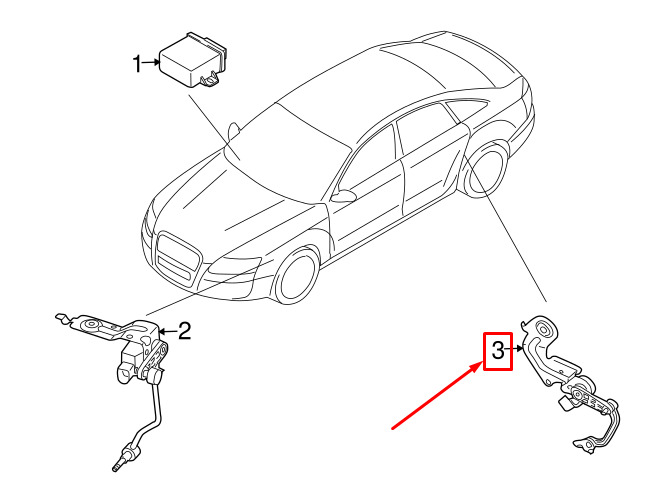 1
2
3