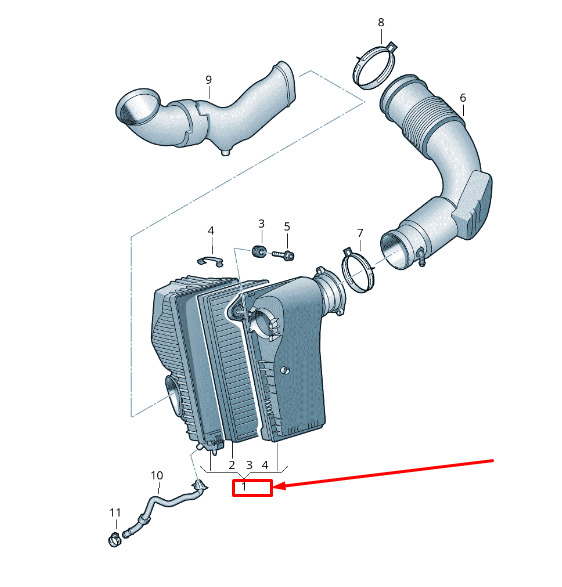 8
9
6
4
3
5
7
2
3
4
1
10
11