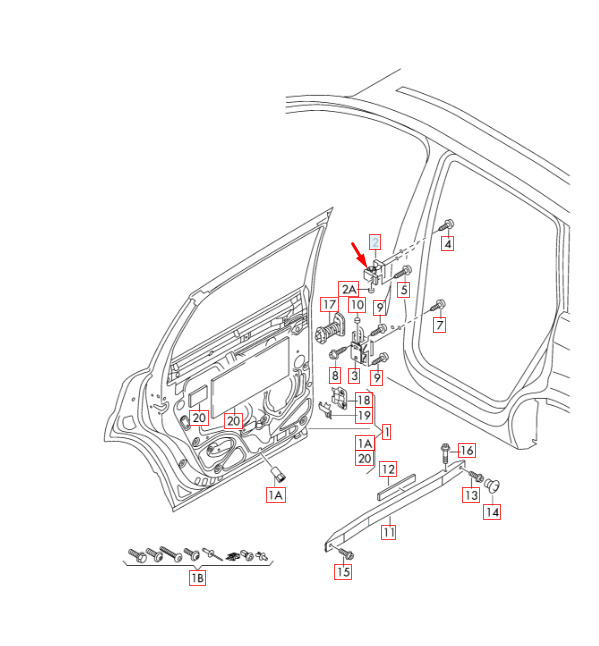 2
4
2A
5
17
10
9
7
8
3
9
18
19
20
20
1
1A
20
16
12
13
14
1A
11
15
1B