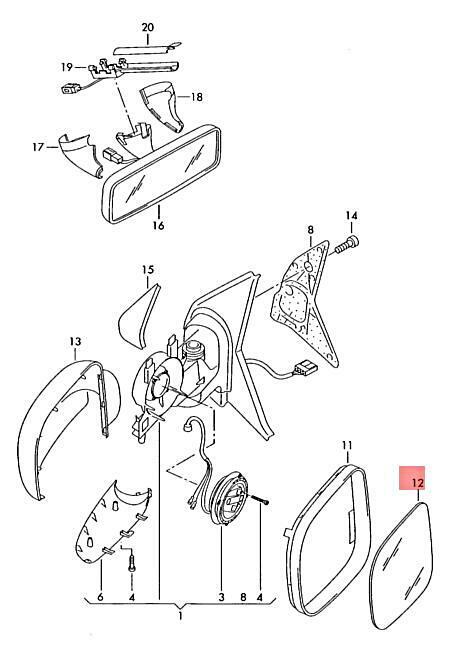 20
19
18
17
16
14
8
15
13
11
12
6
4
3
8
4
1