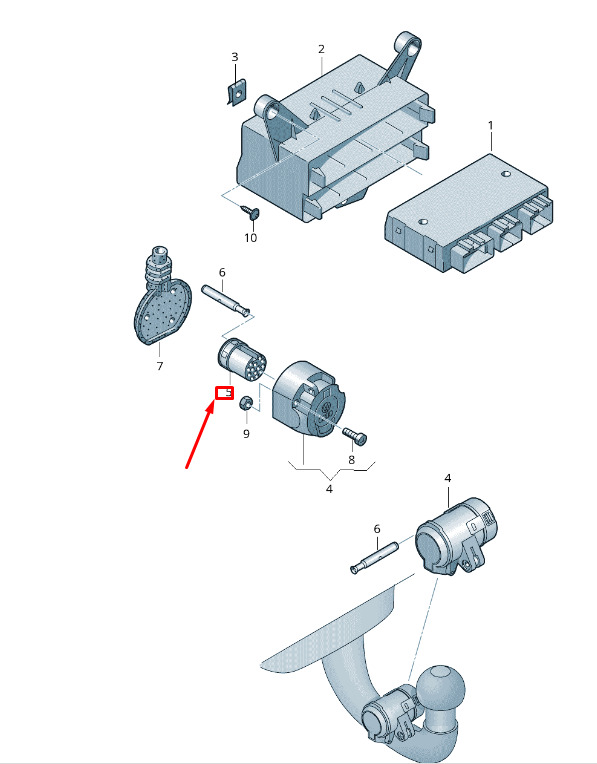 3
2
1
10
6
7
5
9
8
4
4
6