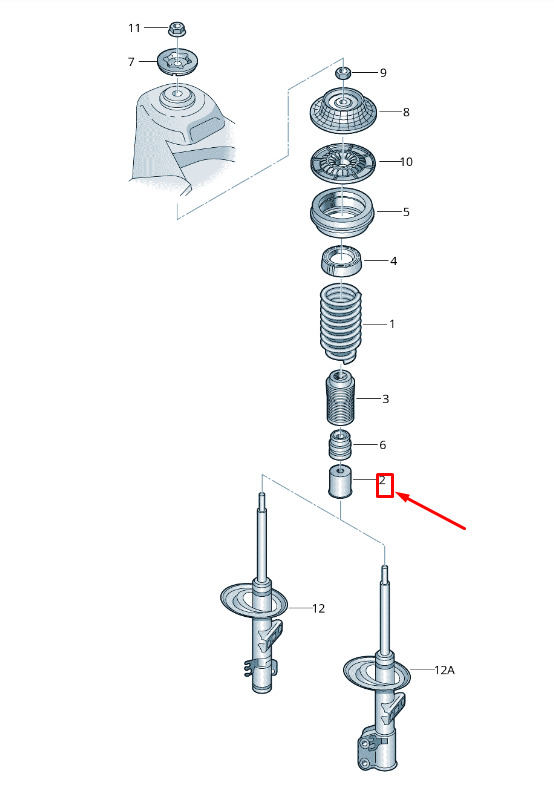 11
7
9
8
10
5
4
1
3
6
2
12
12A