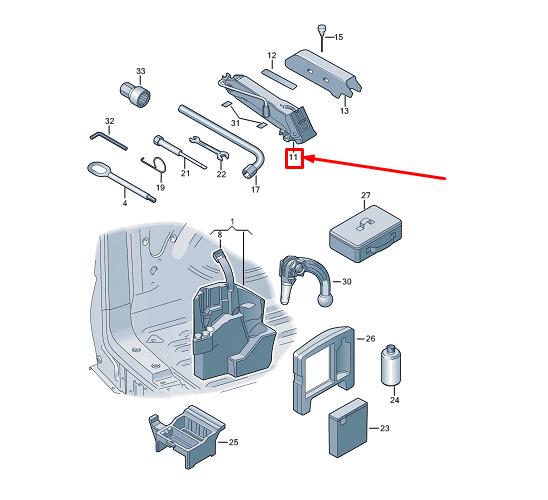 15
12
33
13
31
32
11
21
22
19
17
4
27
1
8
30
26
24
23
25