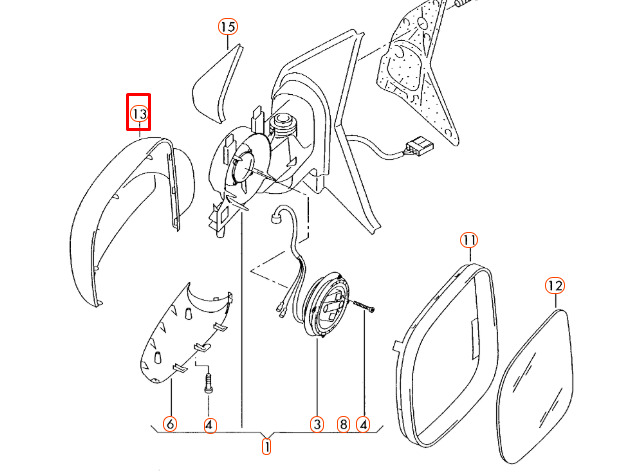 15
13
11
12
6
4
3
8
4
1