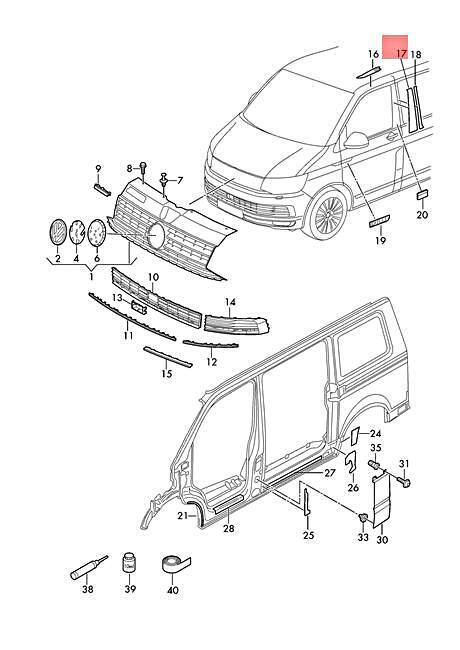 16
17
18
9
8
7
20
19
2
4
6
1
10
13
14
11
12
15
24
35
31
27
26
21
28
25
33
30
38
39
40