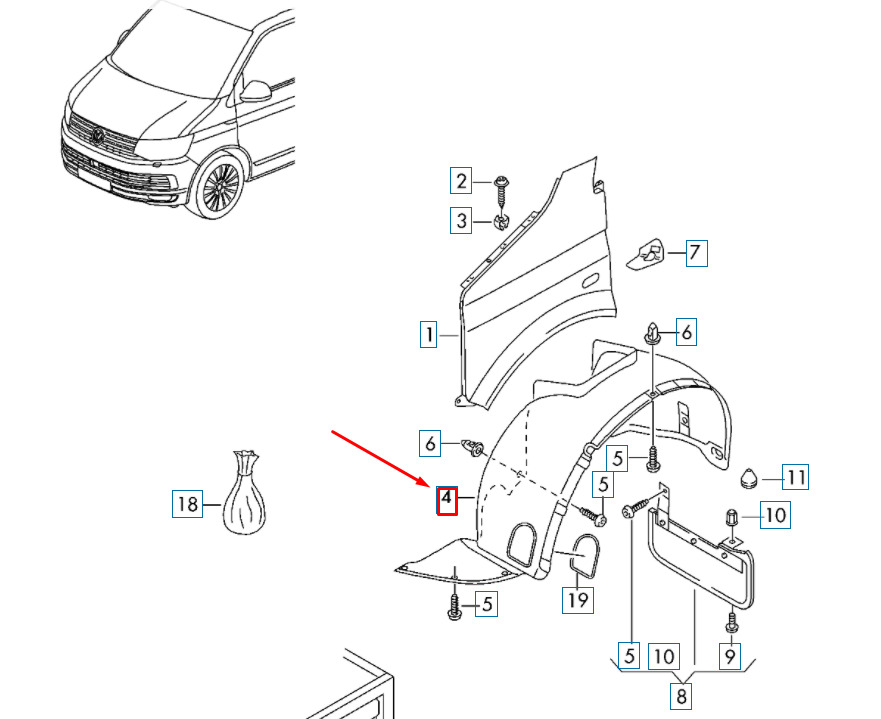 2
3
7
1
6
6
5
5
11
18
4
10
5
19
5
10
9
8