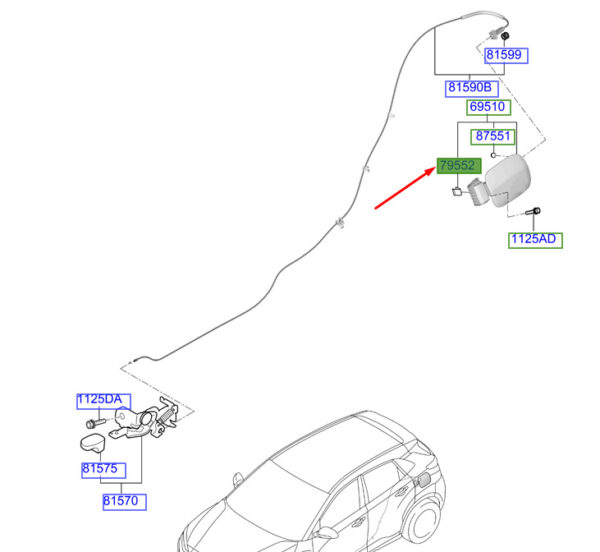 81599

81590B

69510

87551

79552

1125AD

1125DA

81575

81570