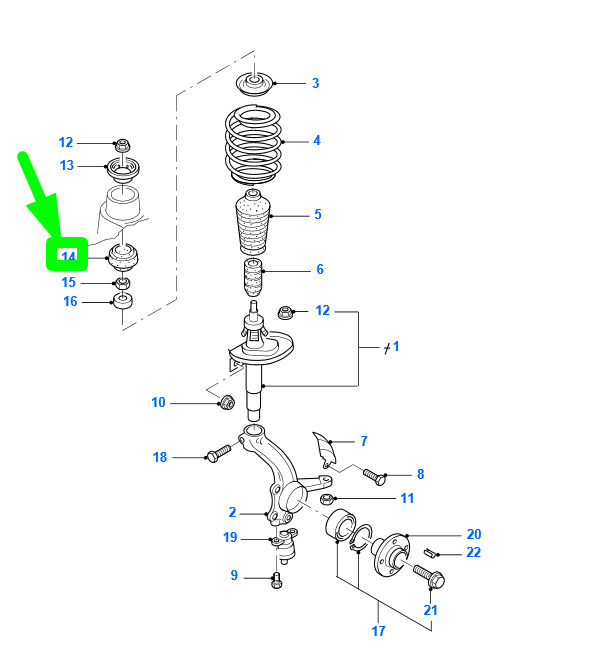 3
4
12
13
5
14
6
15
16
12
1
10
7
18
8
11
2
20
19
22
9
21
17