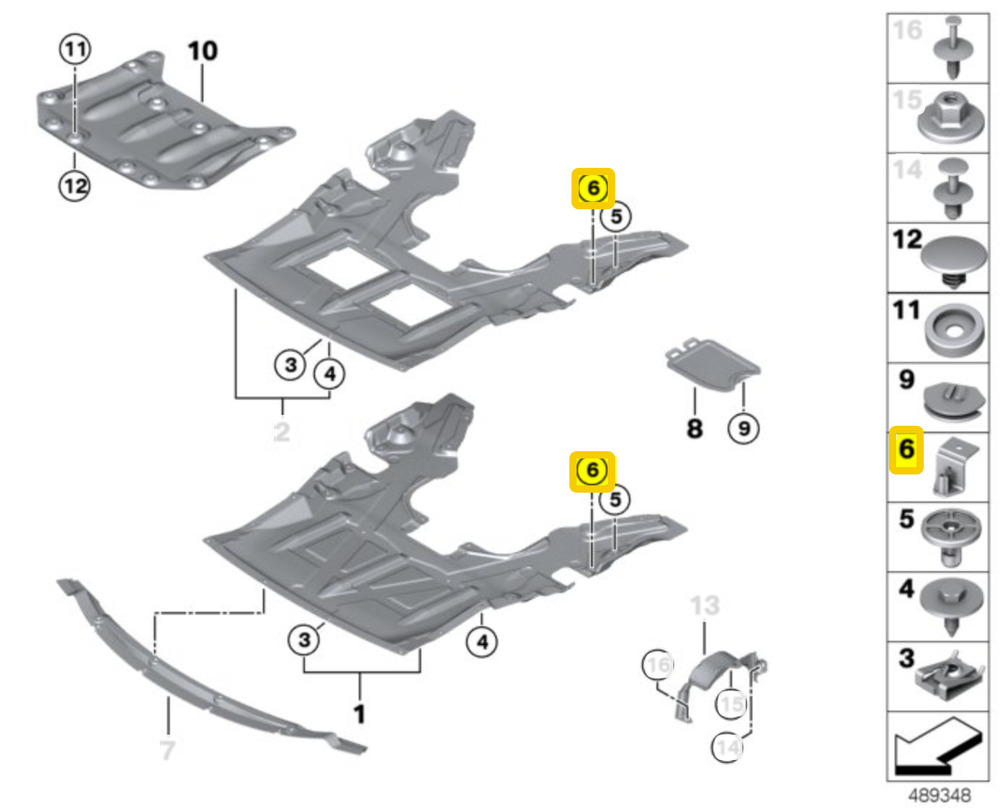 11
10
12
6
5
3
4
2
8
9
6
5
3
4
1
7
13
16
15
14
16
15
14
12
11
9
6
5
4
3
489348