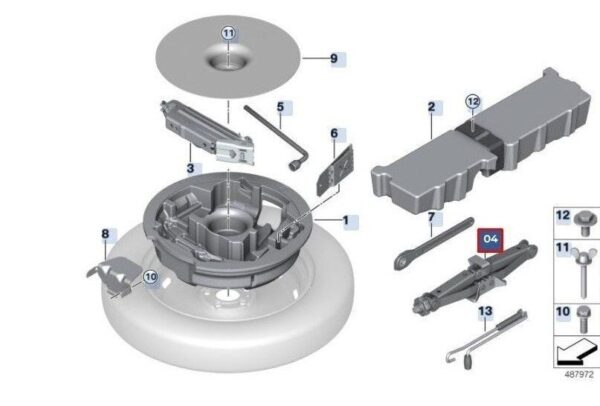 11
9
5
2
12
6
3
1
7
8
04
10
13
12
11
10
487972