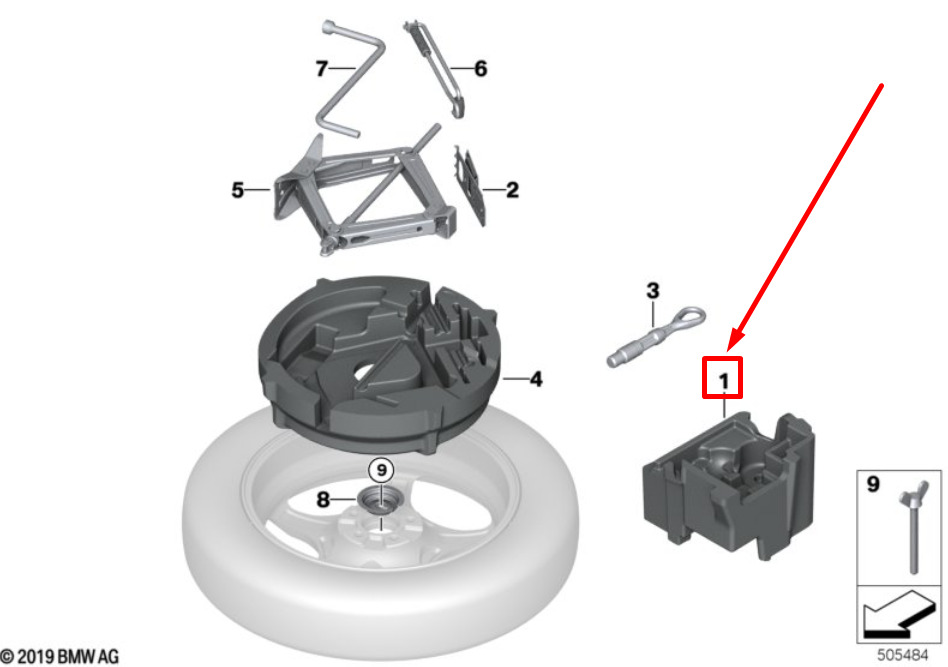 7
6
5
2
3
4
1
9
8
9
© 2019 BMW AG
505484