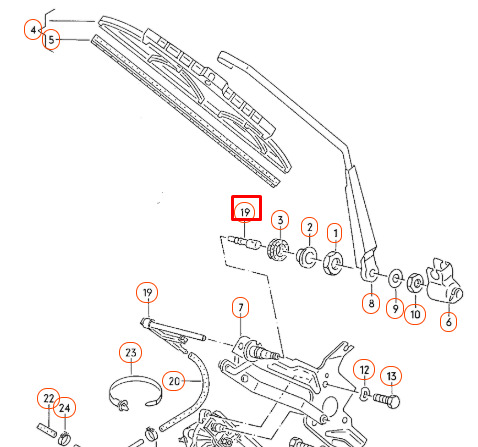 4
5
19
3
2
1
8
9
10
6
19
7
23
20
12
13
22
24