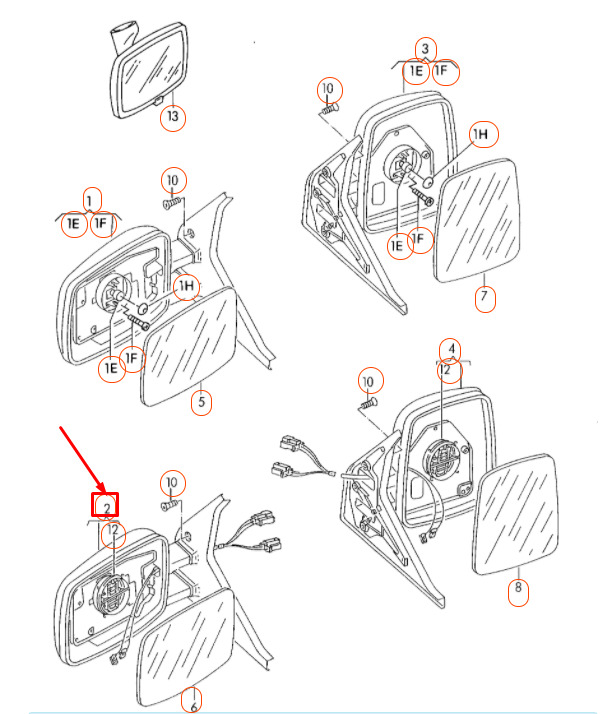 13

3
1E 1F
10
1H
1E 1F
7

10
1
1E 1F
1H
1E 1F
5

4
12
10
8

2
12
10
6