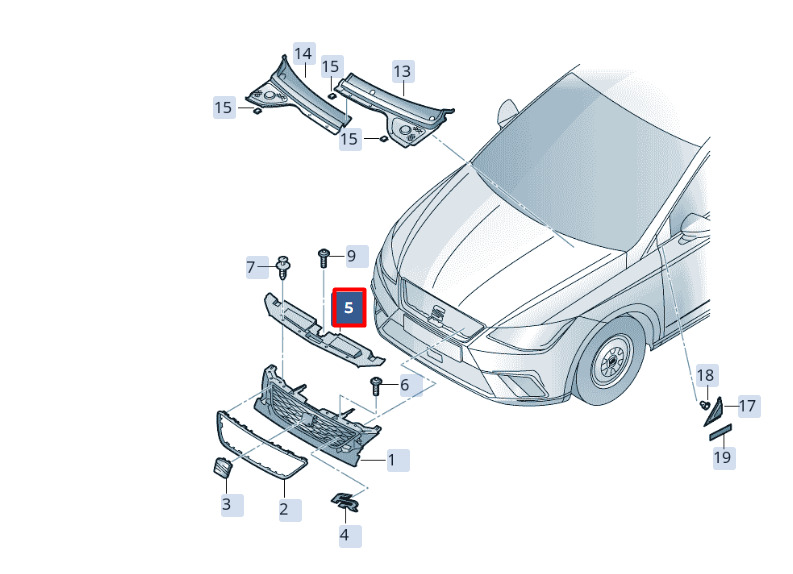 14
15
13
15
15
7
9
5
6
18
17
19
1
3
2
4