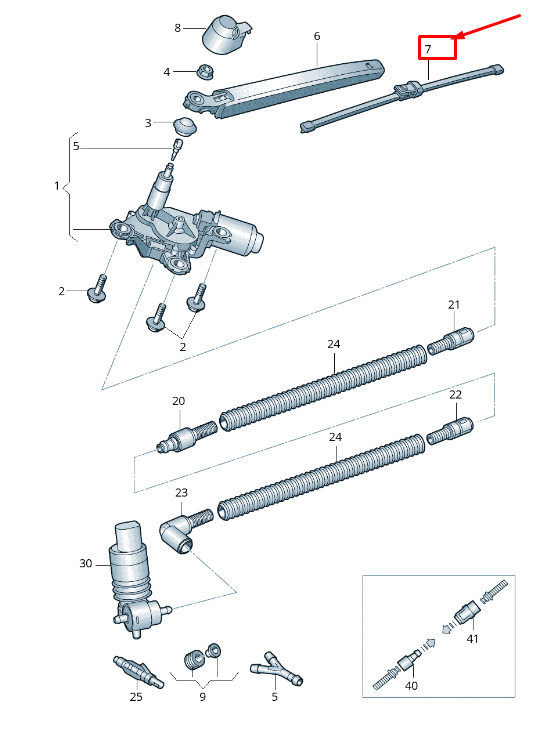 8
6
7
4
3
5
1
2
2
21
24
20
22
24
23
30
41
40
25
9
5