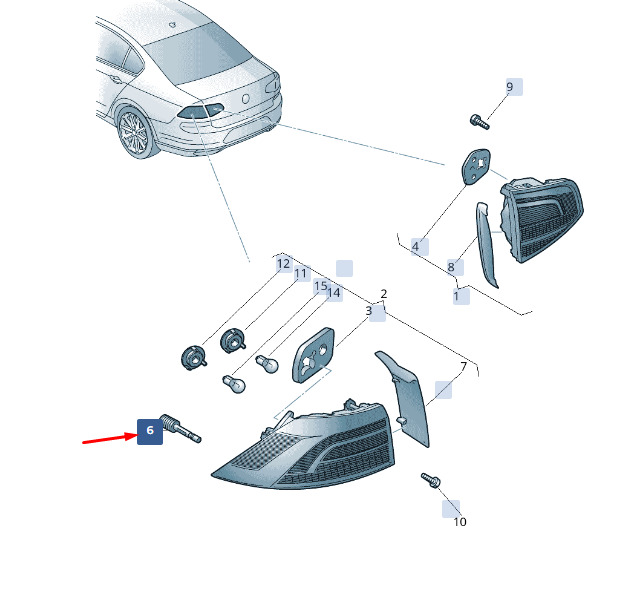 9
4
8
1
12
11
15
14
2
3
7
6
10