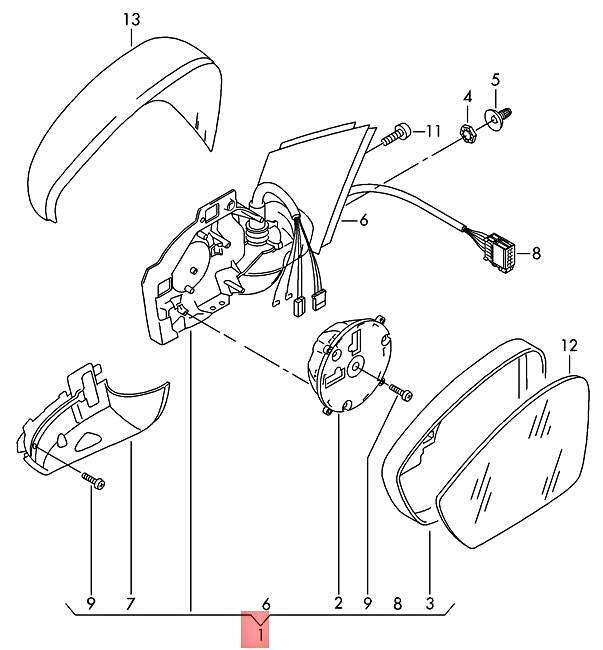 13
5
4
11
6
8
12
9
7
6
2
9
8
3
1