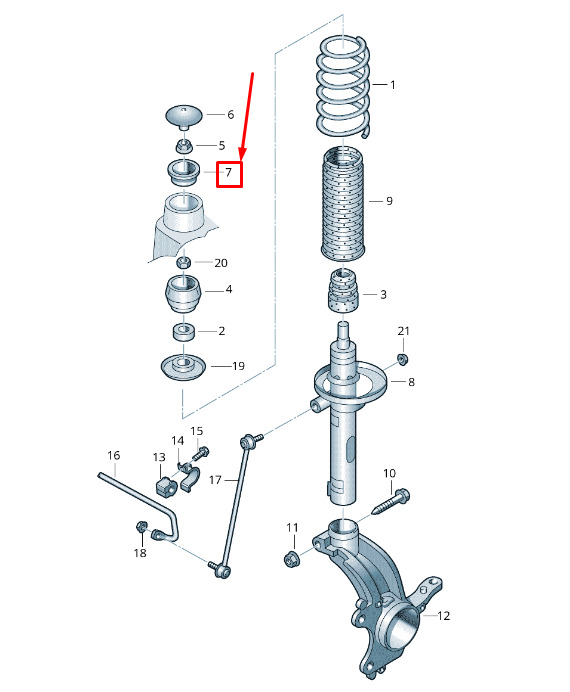 1
6
5
7
9
20
4
3
2
21
19
8
15
14
16
13
17
10
11
18
12