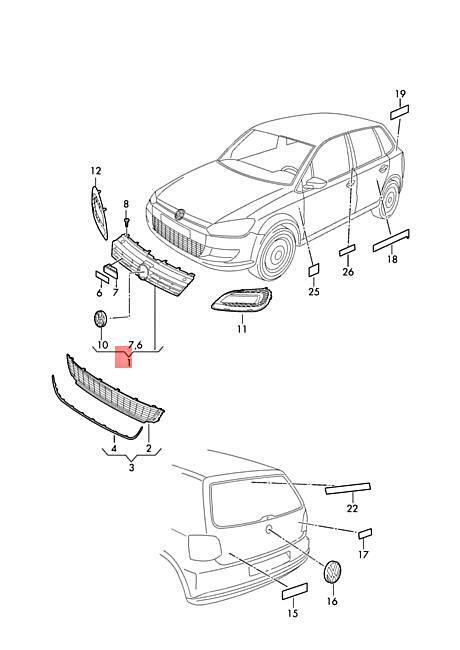 19
12
8
18
26
25
6
7
11
10
7,6
1
4
2
3
22
17
16
15