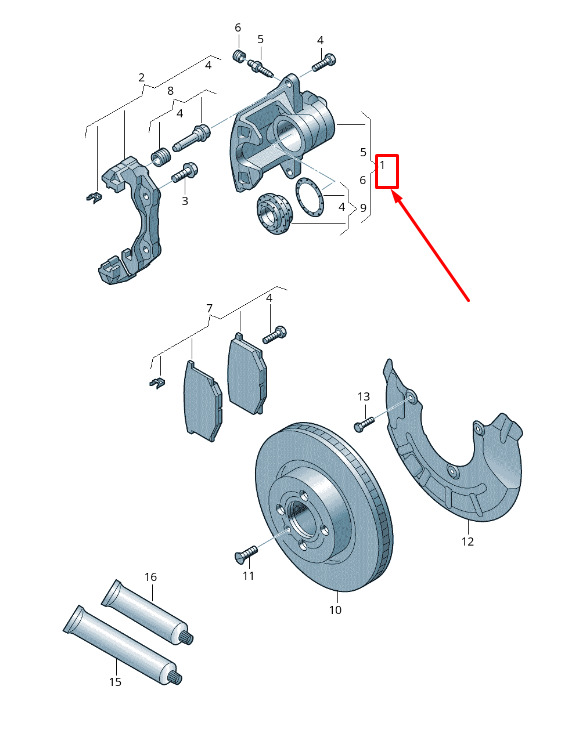 6
5
4
2
4
8
4
3
5
1
6
4
9
7
4
13
12
11
10
16
15