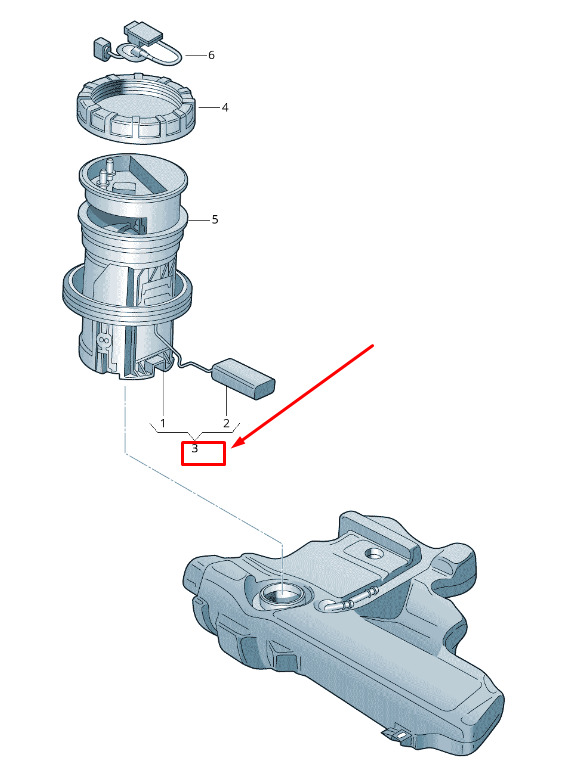 6
4
5
1
2
3