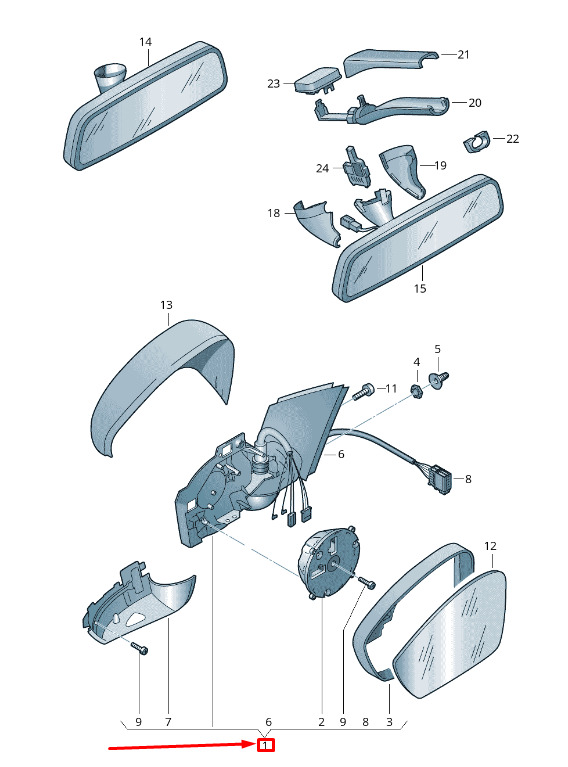 14
21
23
20
22
24
19
18
15
13
5
4
11
6
8
12
9
7
6
2
9
8
3
1