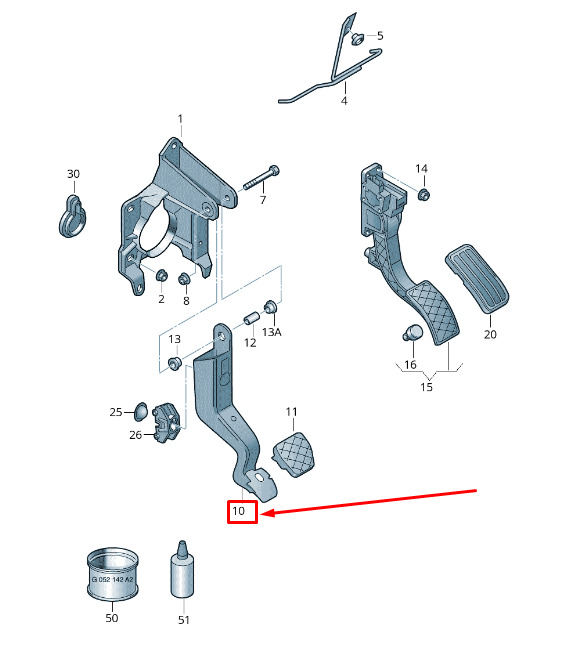 5
4
1
30
7
14
2
8
13
12
13A
20
16
15
25
26
11
10
G 052 142 A2
50
51