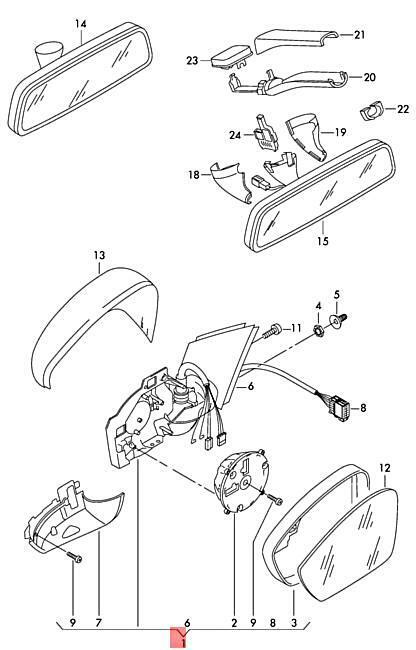 14
21
23
20
22
24
19
18
15
13
5
4
11
6
8
12
9
7
6
2
9
8
3
1