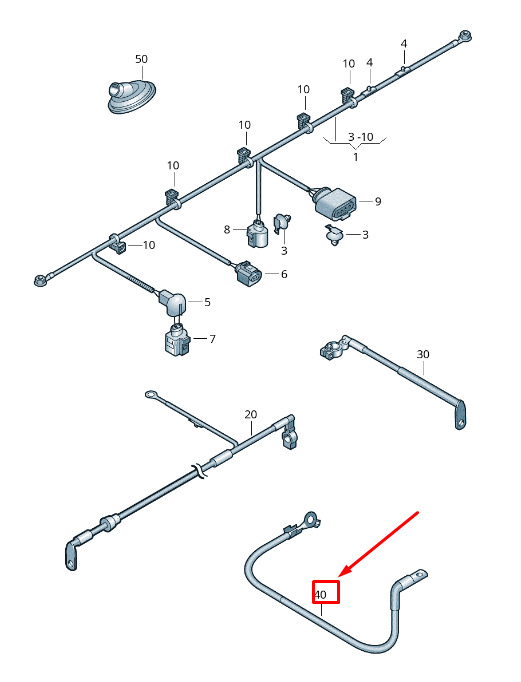 50
4
10
4
10
10
3 -10
1
10
9
8
3
3
10
6
5
7
30
20
40