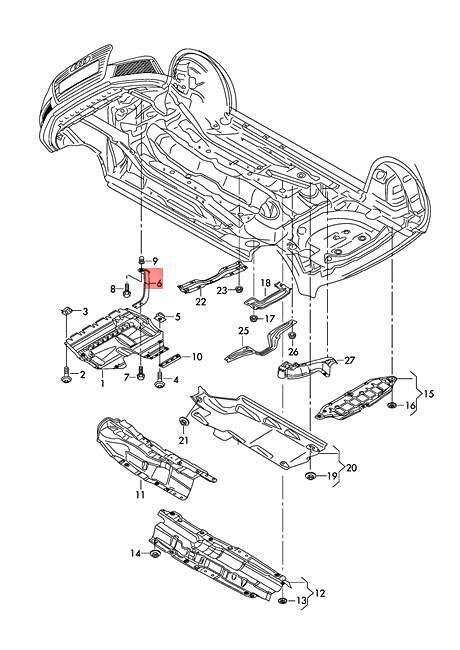 9
6
8
22
23
18
17
3
5
25
26
10
27
2
1
7
4
15
16
21
20
19
11
14
12
13