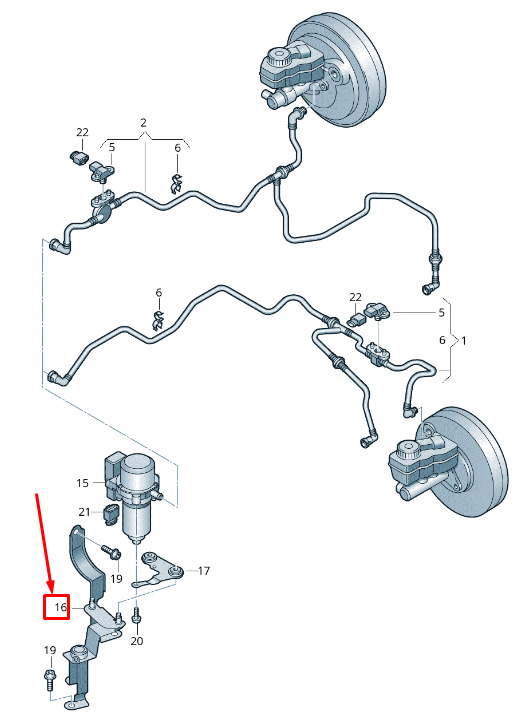 22
2
5
6
6
22
5
6
1
15
21
19
17
16
20
19